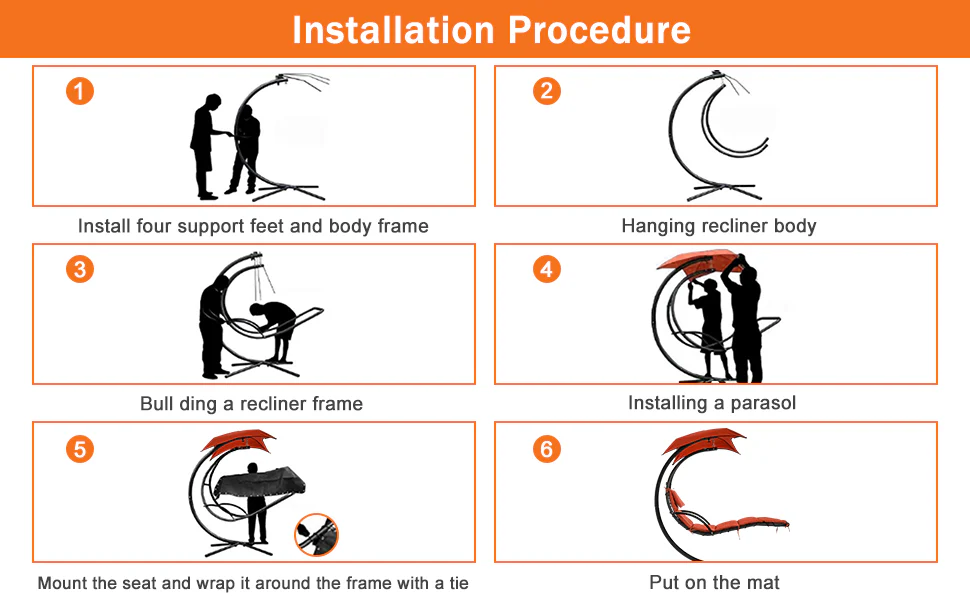 Installation Procedure

1

Install four support feet and body frame

2

Hanging recliner body

3

Bull ding a recliner frame

4

Installing a parasol

5

Mount the seat and wrap it around the frame with a tie

6

Put on the mat